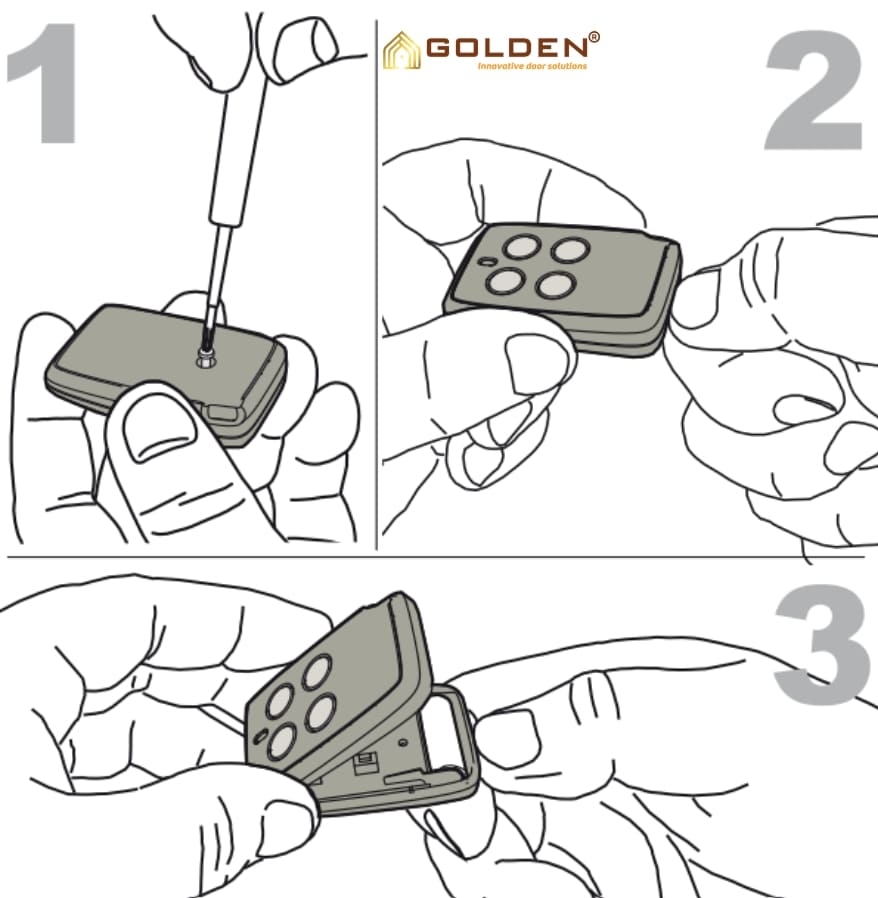 1

GOLDEN®
Innovative door solutions

2

3